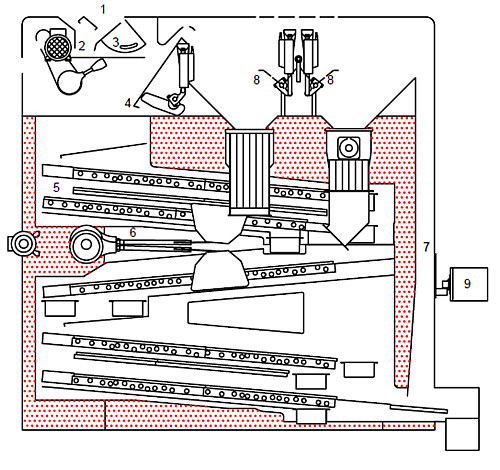 1
2
3
4
8
8
5
6
7
9