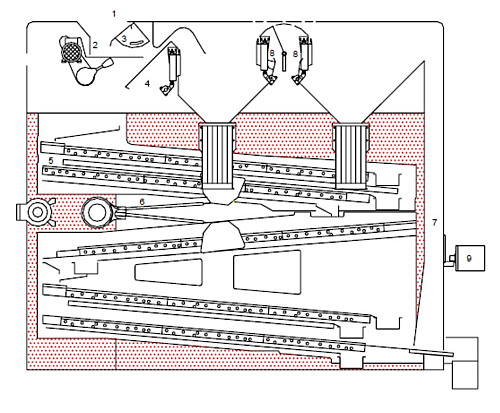 1
2
3
4
8
8
5
6
7
9