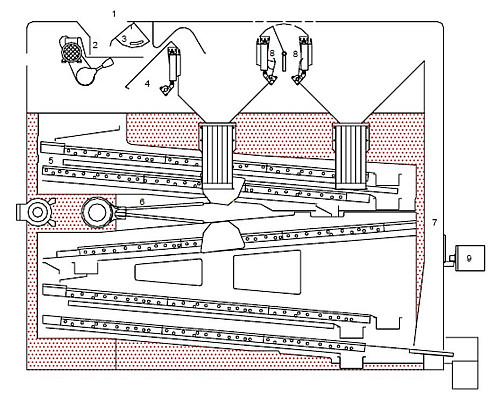 1
2
3
4
8
8
5
6
7
9