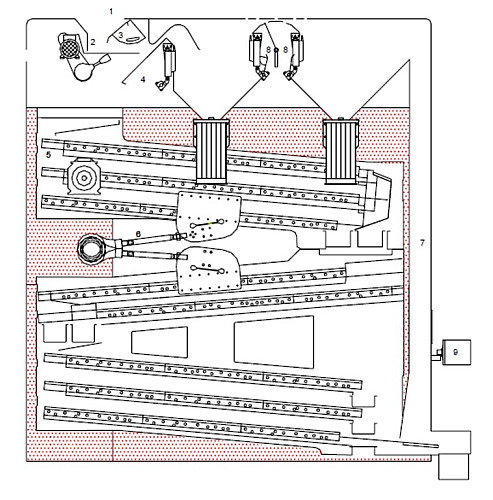 1
2
3
4
8
8
5
6
7
9