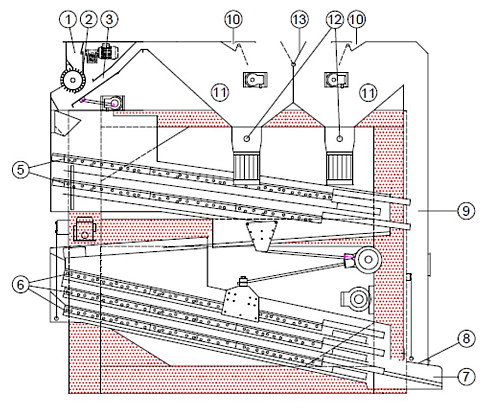 1
2
3
10
13
12
10
11
11
5
9
6
8
7